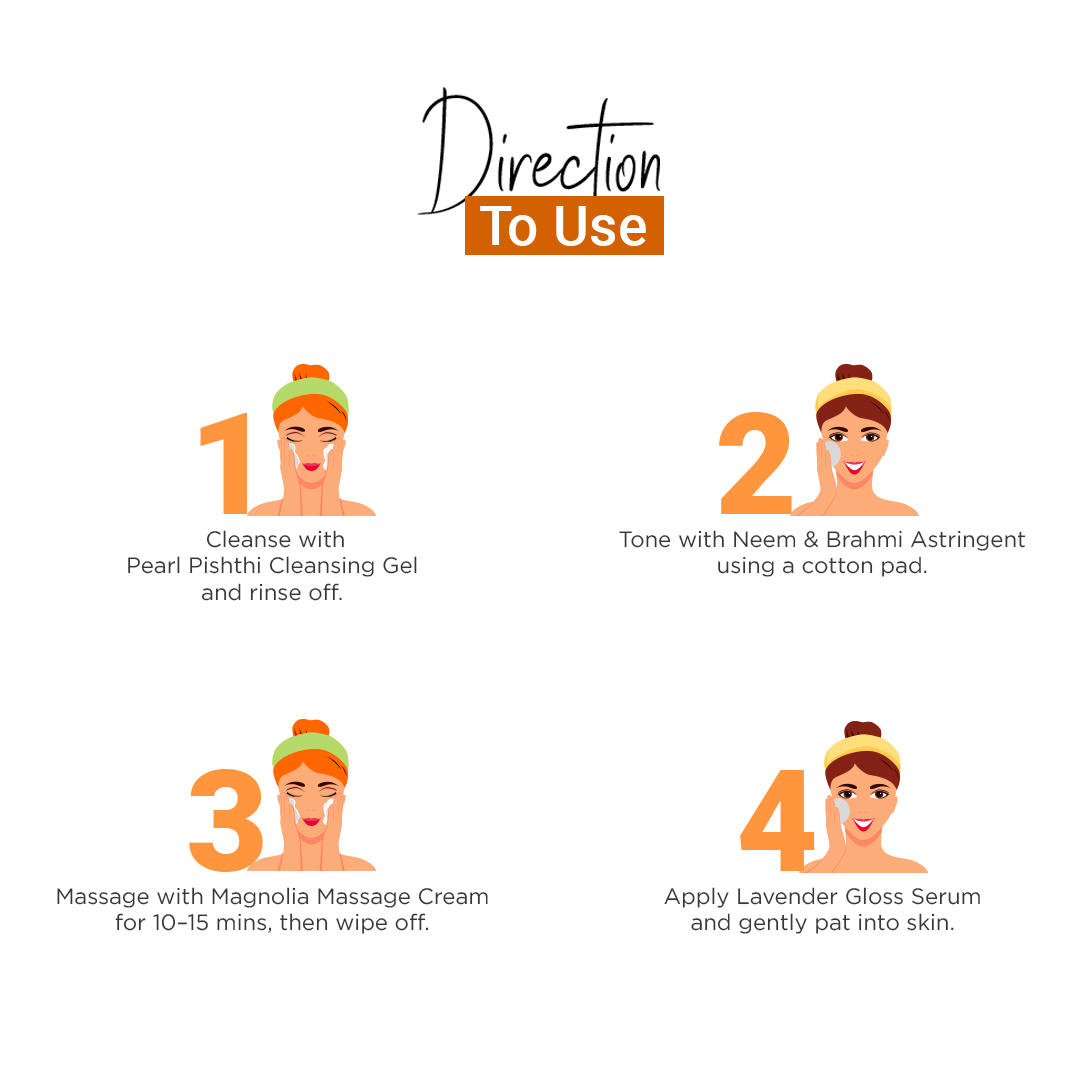 Direction
To Use

1
Cleanse with Pearl Pishthi Cleansing Gel and rinse off.

2
Tone with Neem & Brahmi Astringent using a cotton pad.

3
Massage with Magnolia Massage Cream for 10–15 mins, then wipe off.

4
Apply Lavender Gloss Serum and gently pat into skin.